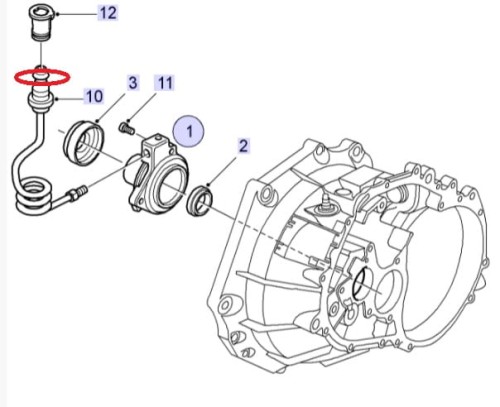 12
3
11
10
1
2